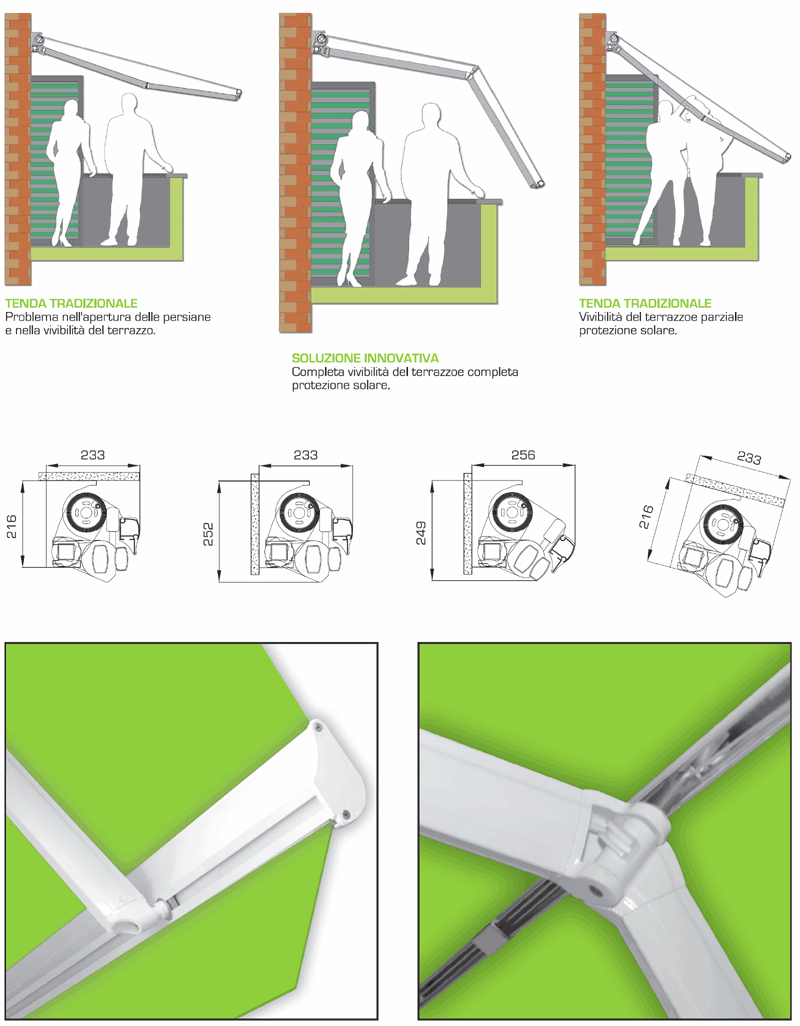 TENDA TRADIZIONALE
Problema nell'apertura delle persiane e nella vivibilità del terrazzo.

SOLUZIONE INNOVATIVA
Completa vivibilità del terrazzoe completa protezione solare.

TENDA TRADIZIONALE
Vivibilità del terrazzoe parziale protezione solare.

233
216

233
252

256
249

233
216